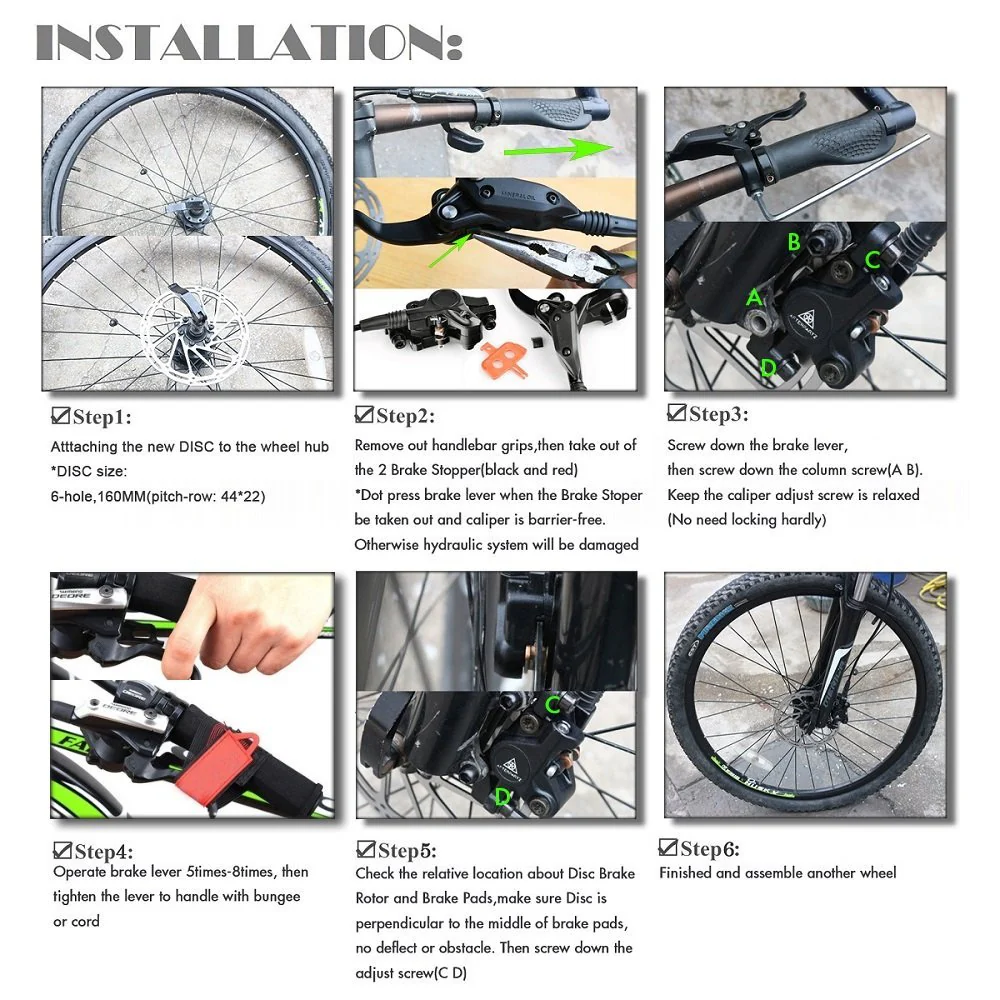 INSTALLATION:

B
C
A
D

☑Step1:
Atttaching the new DISC to the wheel hub
*DISC size:
6-hole,160MM(pitch-row: 44*22)

☑Step2:
Remove out handlebar grips,then take out of the 2 Brake Stopper(black and red)
*Dot press brake lever when the Brake Stoper be taken out and caliper is barrier-free. Otherwise hydraulic system will be damaged

☑Step3:
Screw down the brake lever, then screw down the column screw(A B).
Keep the caliper adjust screw is relaxed (No need locking hardly)

DEORE
DEORE
C
D

☑Step4:
Operate brake lever 5times-8times, then tighten the lever to handle with bungee or cord

☑Step5:
Check the relative location about Disc Brake Rotor and Brake Pads,make sure Disc is perpendicular to the middle of brake pads, no deflect or obstacle. Then screw down the adjust screw(C D)

☑Step6:
Finished and assemble another wheel