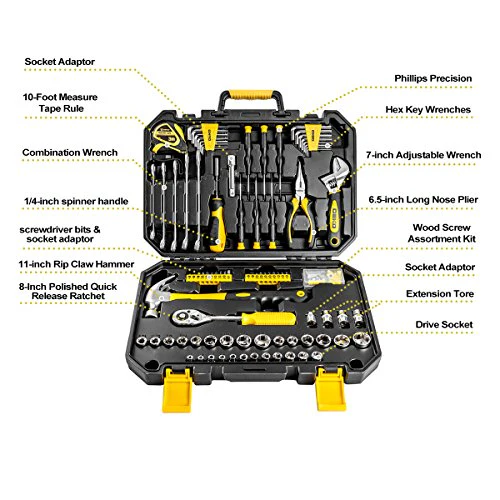 Socket Adaptor

10-Foot Measure Tape Rule

Combination Wrench

1/4-inch spinner handle

screwdriver bits & socket adaptor

11-inch Rip Claw Hammer

8-Inch Polished Quick Release Ratchet

Phillips Precision

Hex Key Wrenches

7-inch Adjustable Wrench

6.5-inch Long Nose Plier

Wood Screw Assortment Kit

Socket Adaptor

Extension Tore

Drive Socket